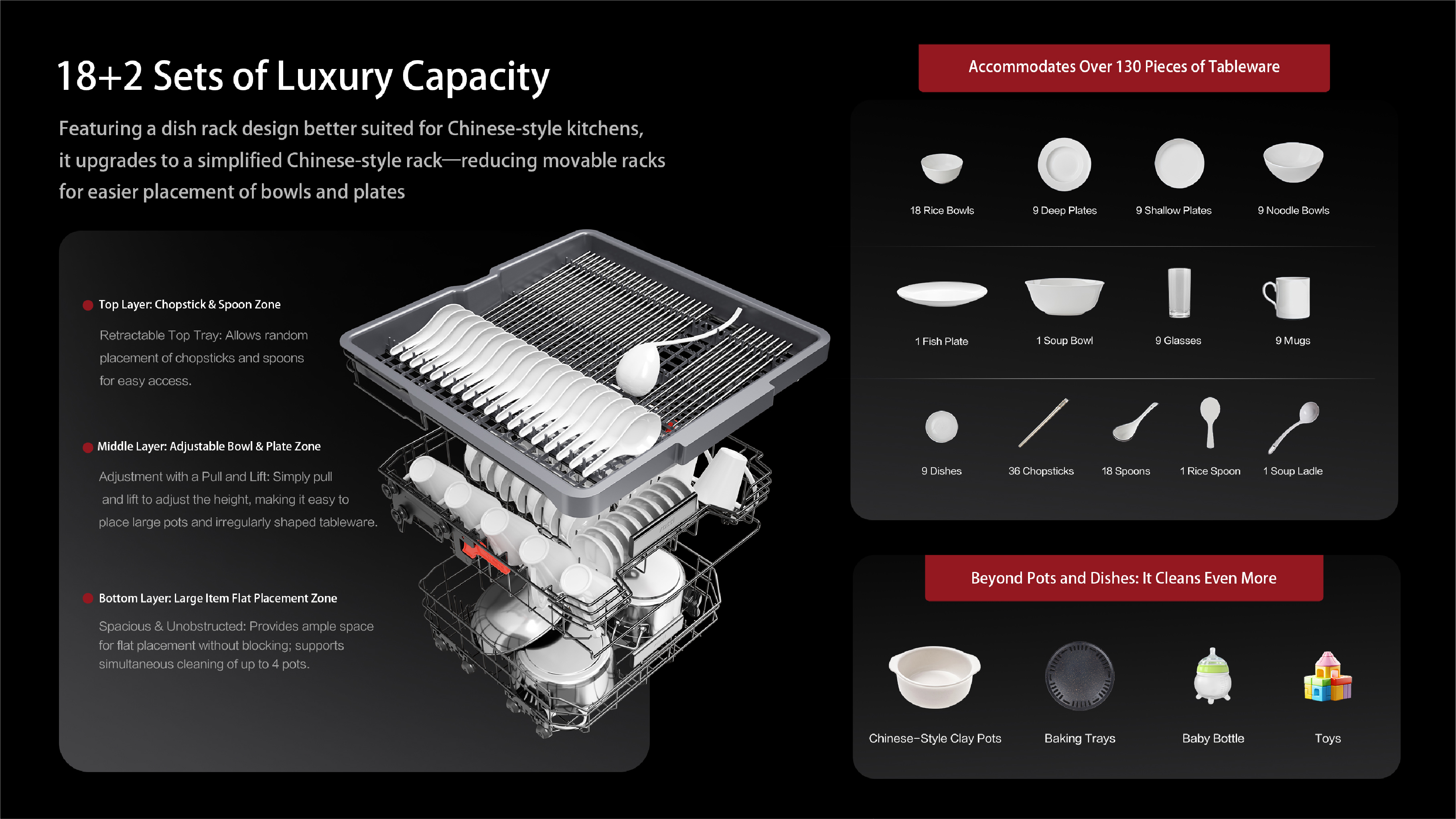 18+2 Sets of Luxury Capacity

Featuring a dish rack design better suited for Chinese-style kitchens, it upgrades to a simplified Chinese-style rack—reducing movable racks for easier placement of bowls and plates

Top Layer: Chopstick & Spoon Zone

Retractable Top Tray: Allows random placement of chopsticks and spoons for easy access.

Middle Layer: Adjustable Bowl & Plate Zone

Adjustment with a Pull and Lift: Simply pull and lift to adjust the height, making it easy to place large pots and irregularly shaped tableware.

Bottom Layer: Large Item Flat Placement Zone

Spacious & Unobstructed: Provides ample space for flat placement without blocking; supports simultaneous cleaning of up to 4 pots.

Accommodates Over 130 Pieces of Tableware

18 Rice Bowls
9 Deep Plates
9 Shallow Plates
9 Noodle Bowls
1 Fish Plate
1 Soup Bowl
9 Glasses
9 Mugs
9 Dishes
36 Chopsticks
18 Spoons
1 Rice Spoon
1 Soup Ladle

Beyond Pots and Dishes: It Cleans Even More

Chinese-Style Clay Pots
Baking Trays
Baby Bottle
Toys